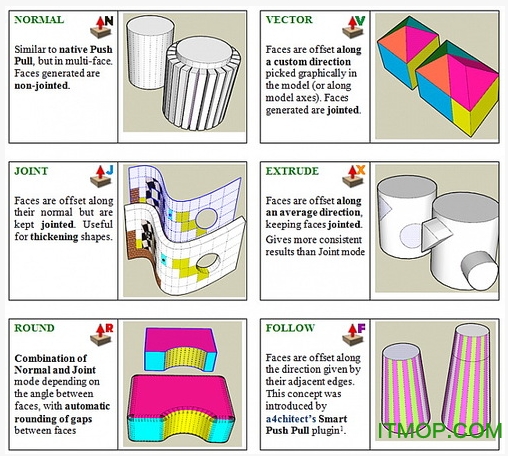 NORMAL

N

Similar to native Push Pull, but in multi-face. Faces generated are non-jointed.

VECTOR

V

Faces are offset along a custom direction picked graphically in the model (or along model axes). Faces generated are jointed.

JOINT

J

Faces are offset along their normal but are kept jointed. Useful for thickening shapes.

EXTRUDE

X

Faces are offset along an average direction, keeping faces jointed.

Gives more consistent results than Joint mode

ROUND

R

Combination of Normal and Joint mode depending on the angle between faces, with automatic rounding of gaps between faces

FOLLOW

F

Faces are offset along the direction given by their adjacent edges. This concept was introduced by a4chitect's Smart Push Pull plugin$^1$.

ITMOP.COM