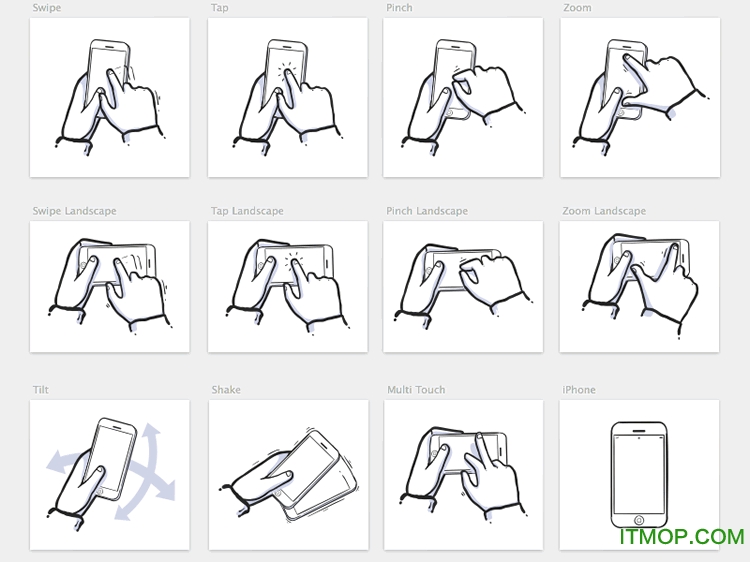 Swipe

Tap

Pinch

Zoom

Swipe Landscape

Tap Landscape

Pinch Landscape

Zoom Landscape

Tilt

Shake

Multi Touch

iPhone

ITMOP.COM